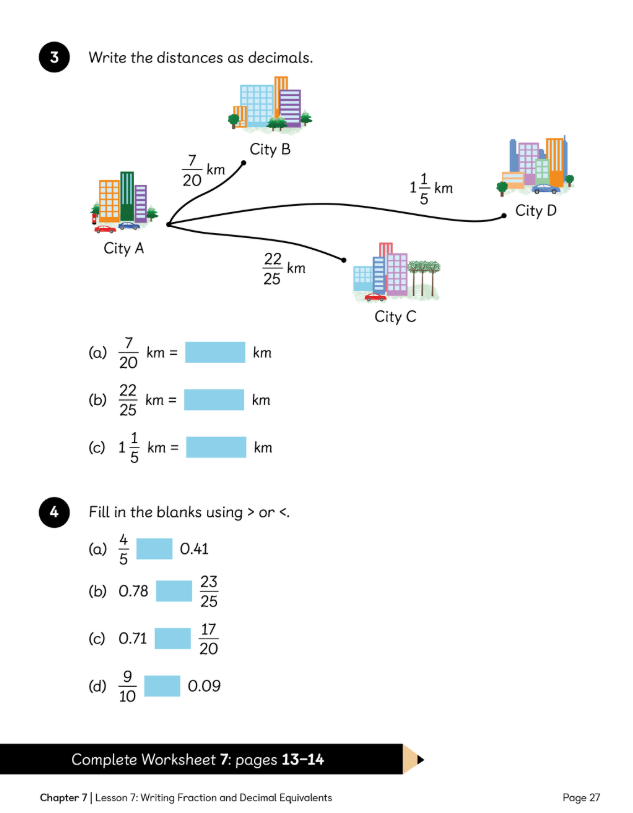 3 Write the distances as decimals.

City B

$\frac{7}{20}$ km

$1\frac{1}{5}$ km

City D

City A

$\frac{22}{25}$ km

City C

(a) $\frac{7}{20}$ km = km

(b) $\frac{22}{25}$ km = km

(c) $1\frac{1}{5}$ km = km

4 Fill in the blanks using > or <.

(a) $\frac{4}{5}$ 0.41

(b) 0.78 $\frac{23}{25}$

(c) 0.71 $\frac{17}{20}$

(d) $\frac{9}{10}$ 0.09

Complete Worksheet 7: pages 13–14

Chapter 7 | Lesson 7: Writing Fraction and Decimal Equivalents

Page 27