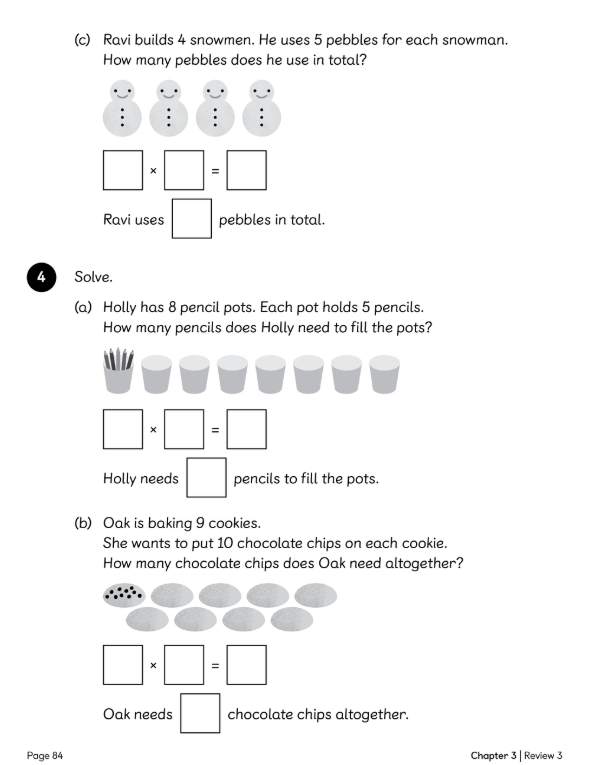 (c) Ravi builds 4 snowmen. He uses 5 pebbles for each snowman. How many pebbles does he use in total?

$\square \times \square = \square$

Ravi uses $\square$ pebbles in total.

4 Solve.

(a) Holly has 8 pencil pots. Each pot holds 5 pencils. How many pencils does Holly need to fill the pots?

$\square \times \square = \square$

Holly needs $\square$ pencils to fill the pots.

(b) Oak is baking 9 cookies. She wants to put 10 chocolate chips on each cookie. How many chocolate chips does Oak need altogether?

$\square \times \square = \square$

Oak needs $\square$ chocolate chips altogether.

Page 84

Chapter 3 | Review 3