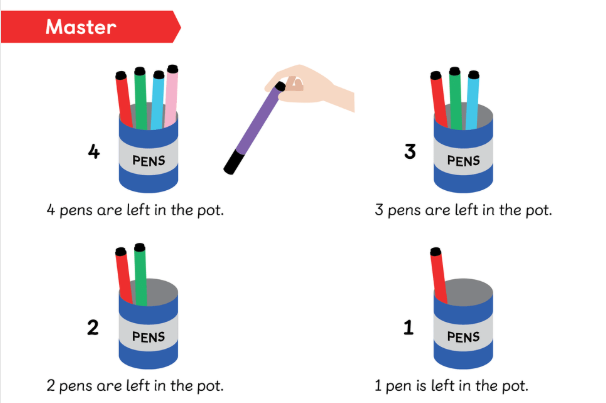 Master

4

PENS

4 pens are left in the pot.

3

PENS

3 pens are left in the pot.

2

PENS

2 pens are left in the pot.

1

PENS

1 pen is left in the pot.