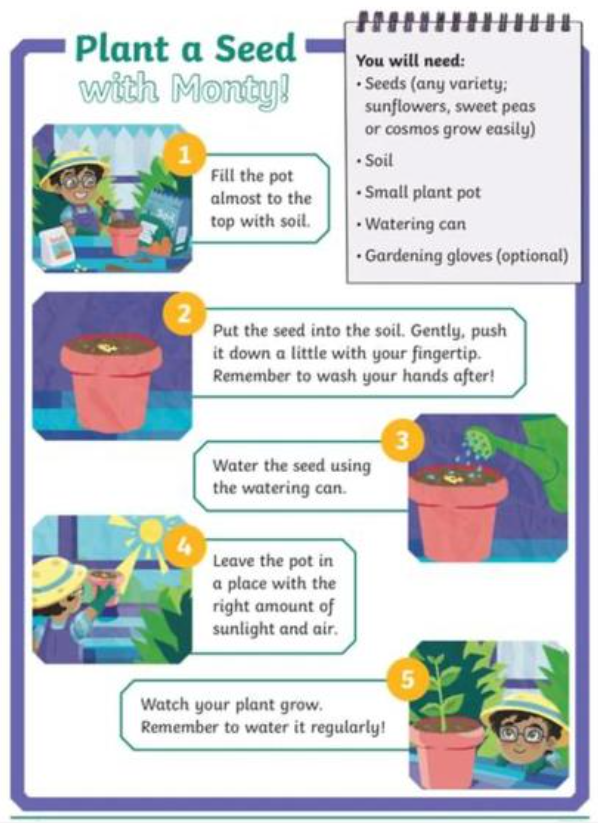 Plant a Seed with Monty!

You will need:
• Seeds (any variety; sunflowers, sweet peas or cosmos grow easily)
• Soil
• Small plant pot
• Watering can
• Gardening gloves (optional)

1 Fill the pot almost to the top with soil.

2 Put the seed into the soil. Gently, push it down a little with your fingertip. Remember to wash your hands after!

3 Water the seed using the watering can.

4 Leave the pot in a place with the right amount of sunlight and air.

5 Watch your plant grow. Remember to water it regularly!