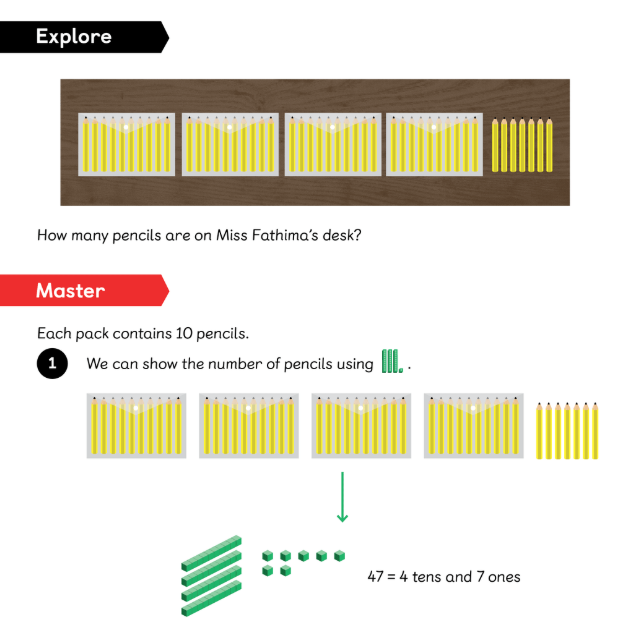 Explore

How many pencils are on Miss Fathima's desk?

Master

Each pack contains 10 pencils.

1 We can show the number of pencils using .

47 = 4 tens and 7 ones