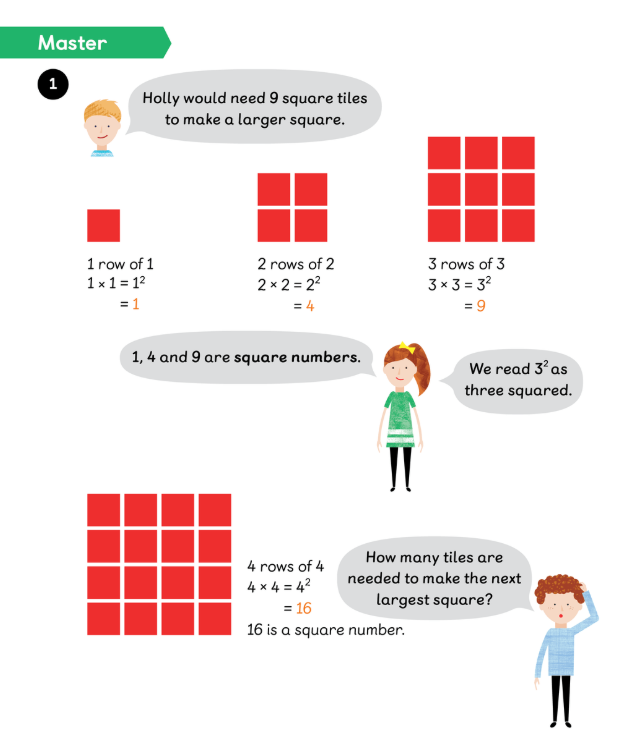 Master

1

Holly would need 9 square tiles to make a larger square.

1 row of 1
$1 \times 1 = 1^2$
$= 1$

2 rows of 2
$2 \times 2 = 2^2$
$= 4$

3 rows of 3
$3 \times 3 = 3^2$
$= 9$

1, 4 and 9 are square numbers.

We read $3^2$ as three squared.

4 rows of 4
$4 \times 4 = 4^2$
$= 16$
16 is a square number.

How many tiles are needed to make the next largest square?