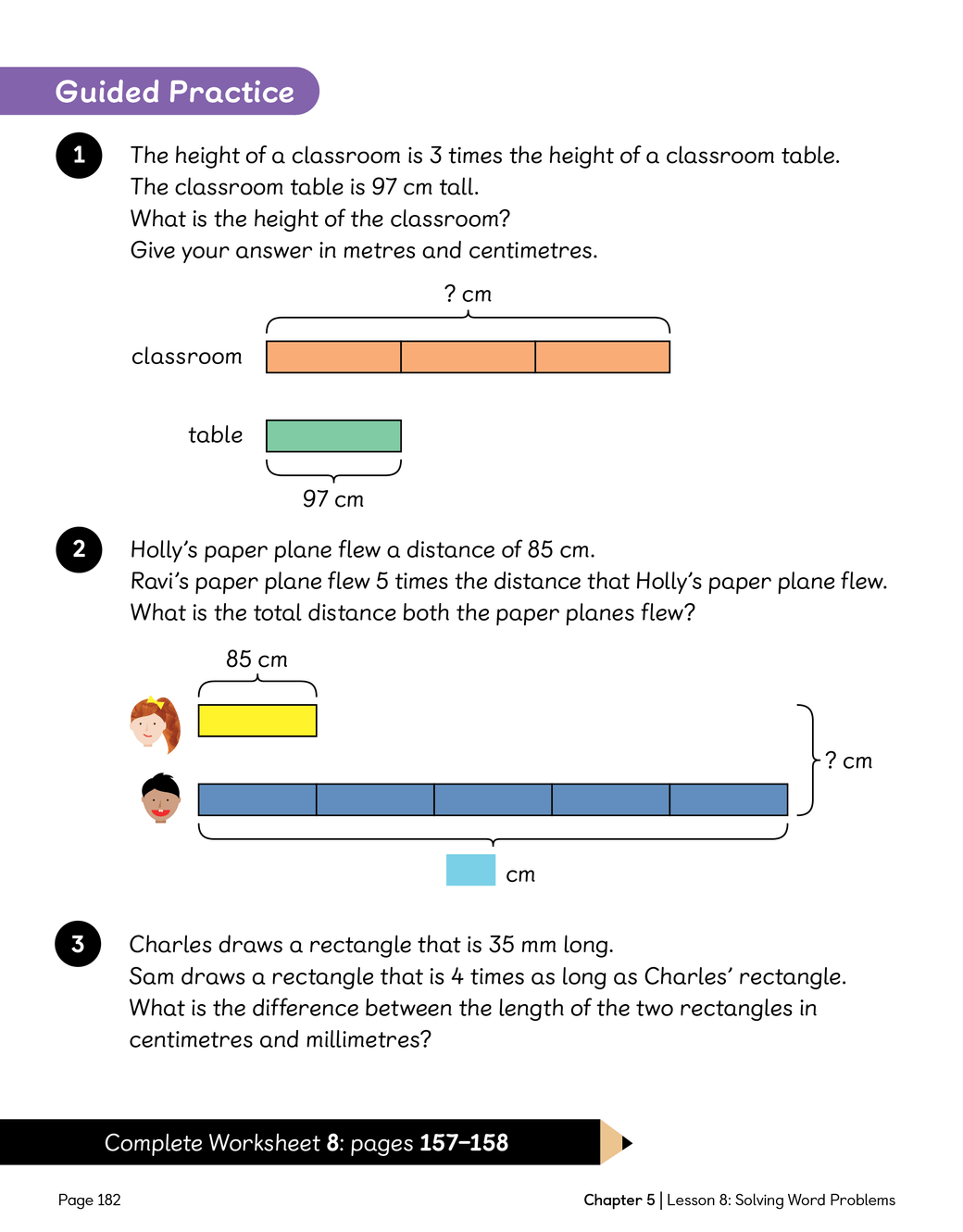 Guided Practice

1 The height of a classroom is 3 times the height of a classroom table. The classroom table is 97 cm tall. What is the height of the classroom? Give your answer in metres and centimetres.

? cm

classroom

table

97 cm

2 Holly's paper plane flew a distance of 85 cm. Ravi's paper plane flew 5 times the distance that Holly's paper plane flew. What is the total distance both the paper planes flew?

85 cm

? cm

cm

3 Charles draws a rectangle that is 35 mm long. Sam draws a rectangle that is 4 times as long as Charles' rectangle. What is the difference between the length of the two rectangles in centimetres and millimetres?

Complete Worksheet 8: pages 157–158

Page 182

Chapter 5 | Lesson 8: Solving Word Problems