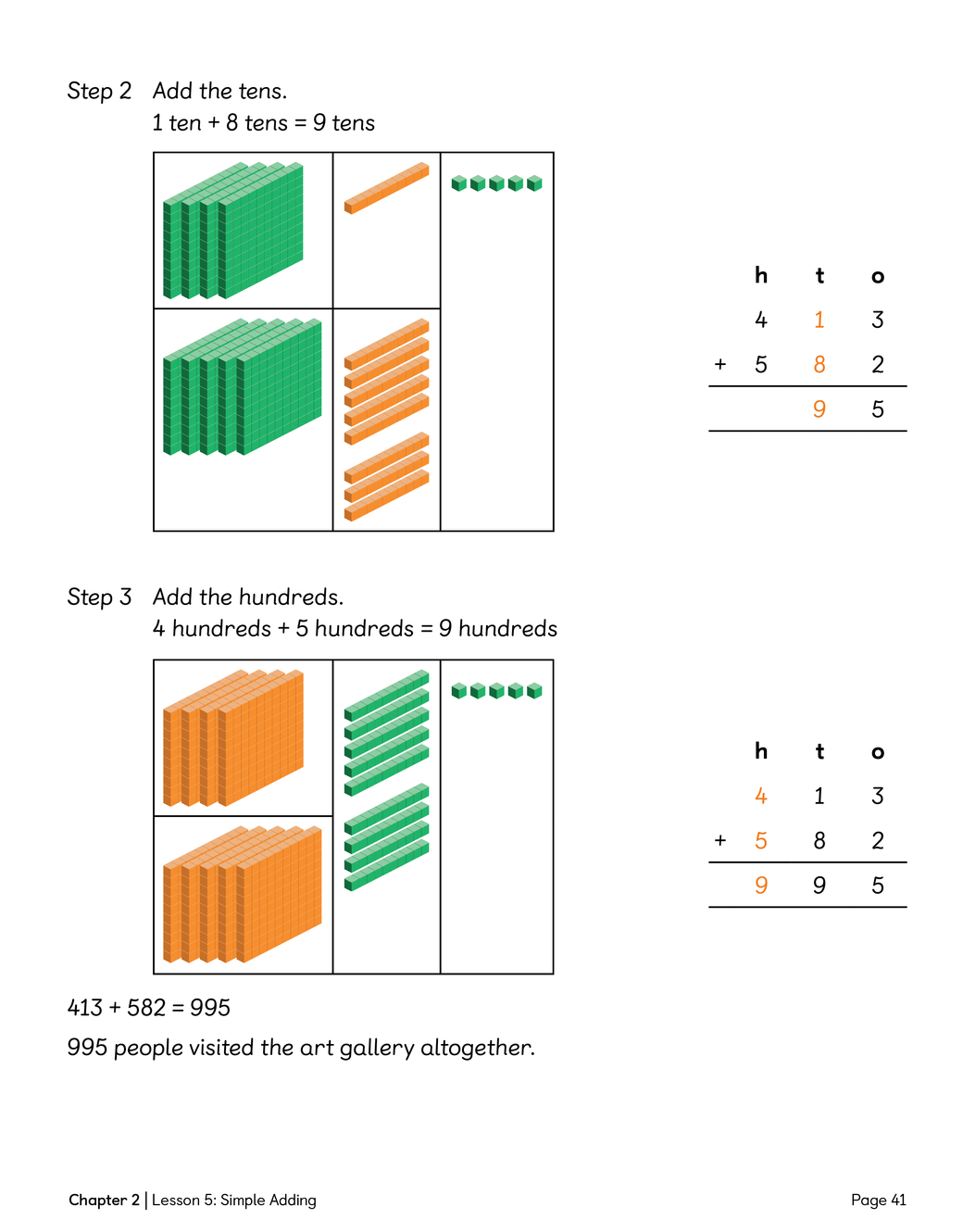 Step 2 Add the tens.
1 ten + 8 tens = 9 tens

| | h | t | o |
|---|---|---|---|
| | 4 | 1 | 3 |
| + | 5 | 8 | 2 |
| | | 9 | 5 |

Step 3 Add the hundreds.
4 hundreds + 5 hundreds = 9 hundreds

| | h | t | o |
|---|---|---|---|
| | 4 | 1 | 3 |
| + | 5 | 8 | 2 |
| | 9 | 9 | 5 |

413 + 582 = 995

995 people visited the art gallery altogether.

Chapter 2 | Lesson 5: Simple Adding

Page 41