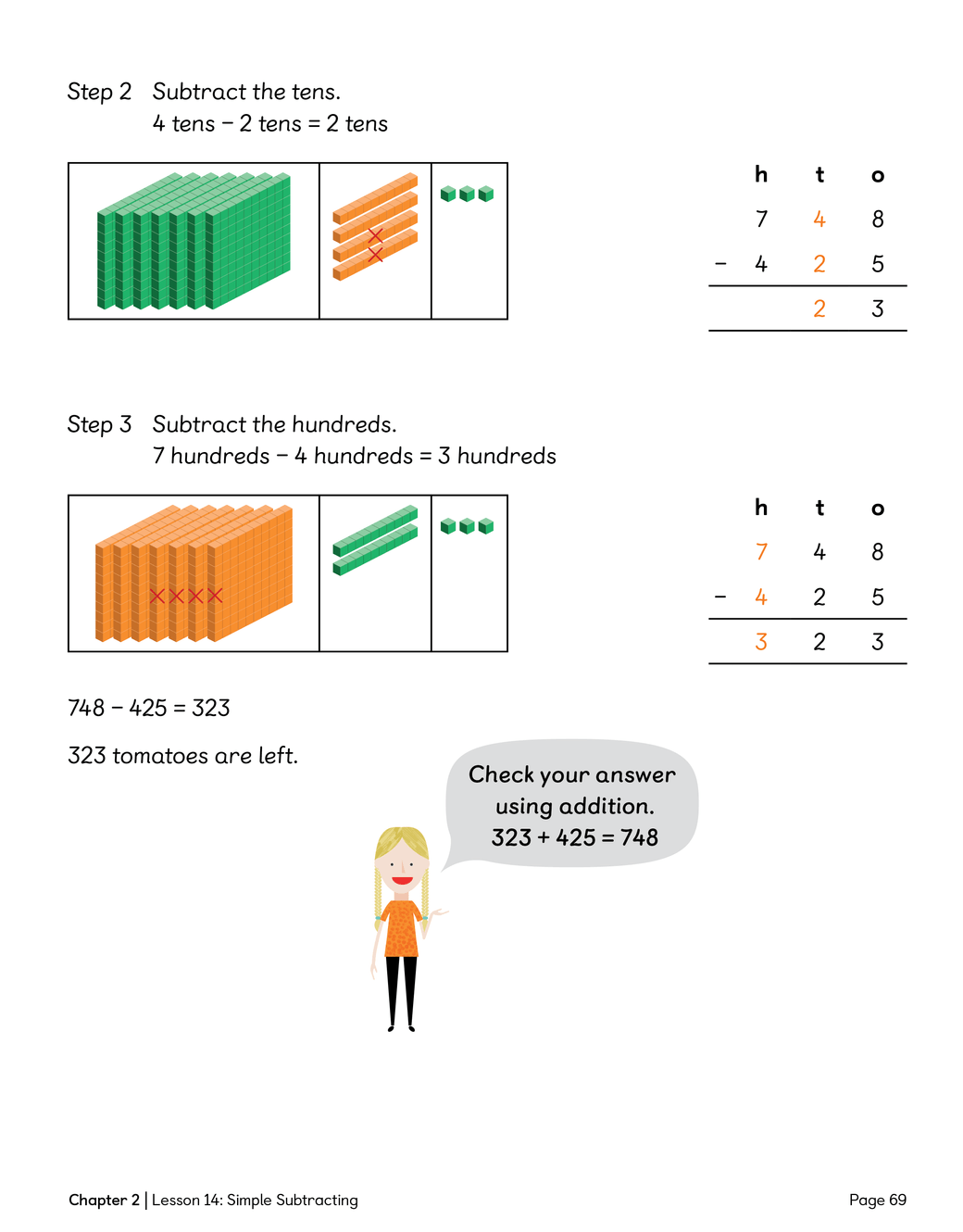 Step 2 Subtract the tens.
4 tens − 2 tens = 2 tens

| | h | t | o |
|---|---|---|---|
| | 7 | 4 | 8 |
| − | 4 | 2 | 5 |
| | | 2 | 3 |

Step 3 Subtract the hundreds.
7 hundreds − 4 hundreds = 3 hundreds

| | h | t | o |
|---|---|---|---|
| | 7 | 4 | 8 |
| − | 4 | 2 | 5 |
| | 3 | 2 | 3 |

748 − 425 = 323

323 tomatoes are left.

Check your answer using addition.
323 + 425 = 748

Chapter 2 | Lesson 14: Simple Subtracting

Page 69