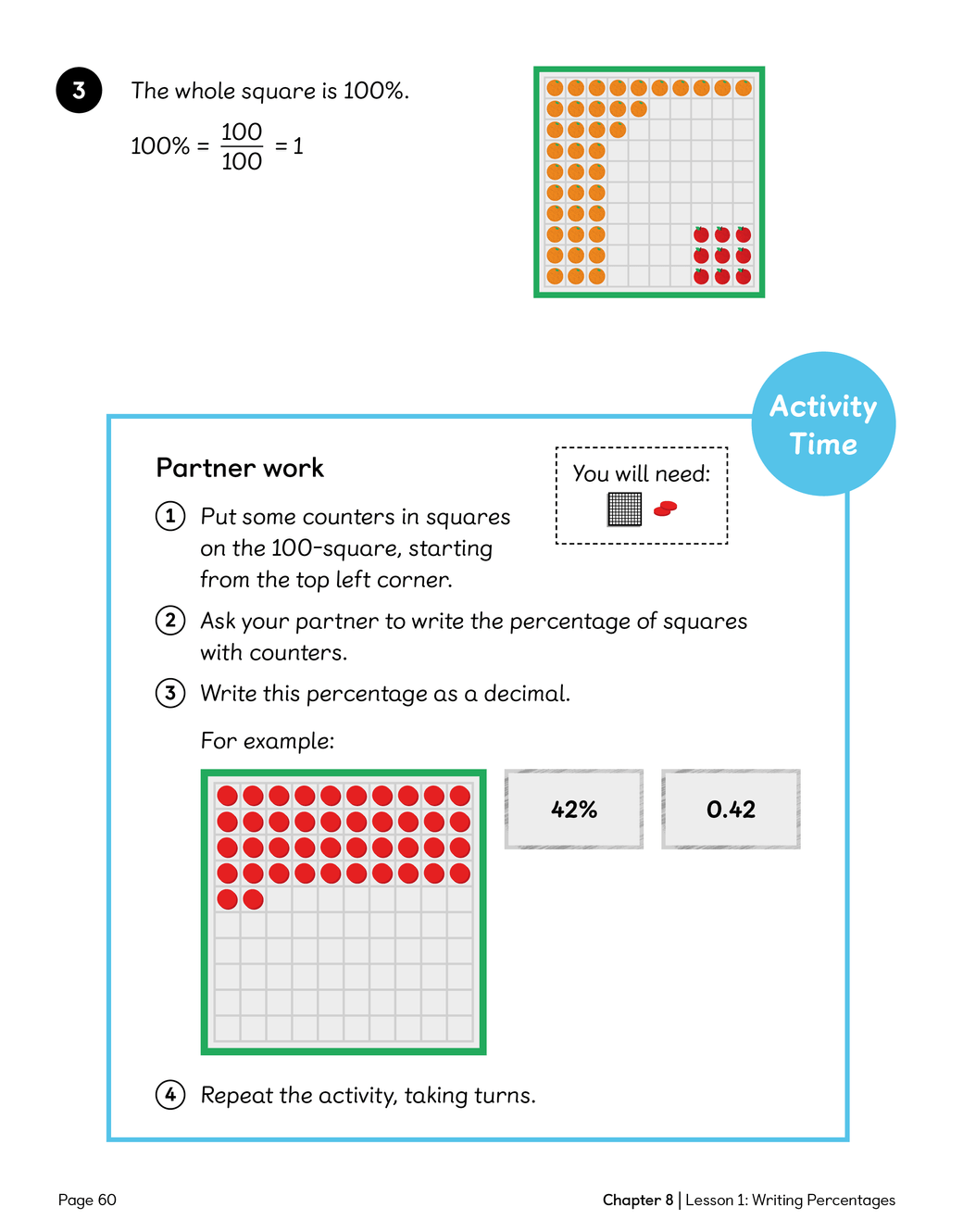 3 The whole square is 100%.

$100\% = \frac{100}{100} = 1$

Activity Time

Partner work

You will need:

1 Put some counters in squares on the 100-square, starting from the top left corner.

2 Ask your partner to write the percentage of squares with counters.

3 Write this percentage as a decimal.

For example:

42%

0.42

4 Repeat the activity, taking turns.

Page 60

Chapter 8 | Lesson 1: Writing Percentages