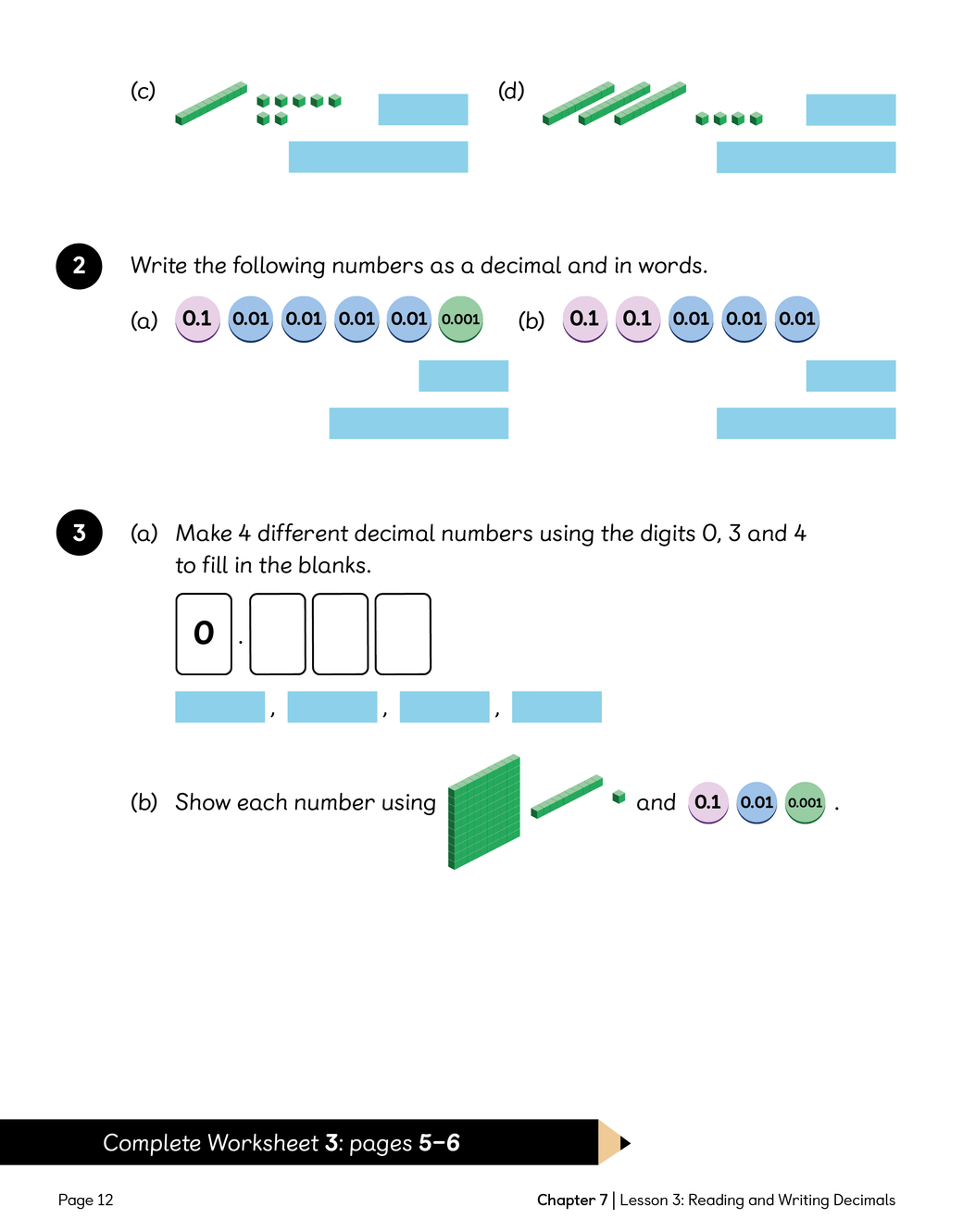 (c)

(d)

2 Write the following numbers as a decimal and in words.

(a) 0.1 0.01 0.01 0.01 0.01 0.001

(b) 0.1 0.1 0.01 0.01 0.01

3 (a) Make 4 different decimal numbers using the digits 0, 3 and 4 to fill in the blanks.

0 .

, , ,

(b) Show each number using and 0.1 0.01 0.001 .

Complete Worksheet 3: pages 5–6

Page 12

Chapter 7 | Lesson 3: Reading and Writing Decimals