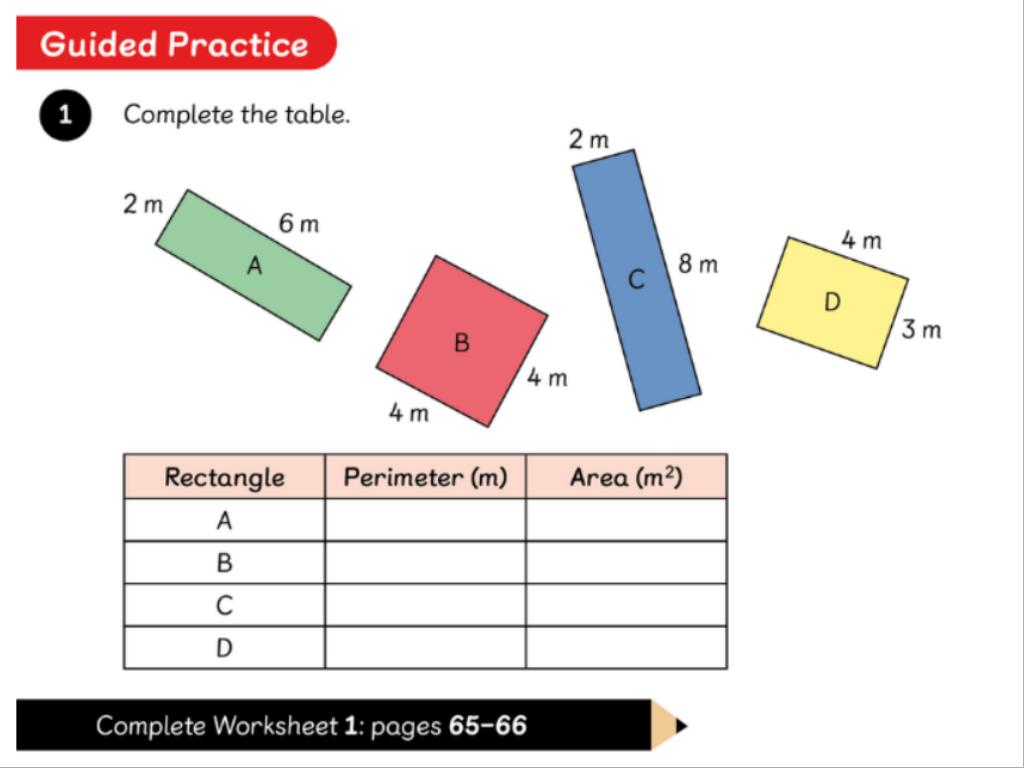 Guided Practice

1 Complete the table.

2 m
6 m
A

B
4 m
4 m

2 m
C
8 m

4 m
D
3 m

| Rectangle | Perimeter (m) | Area ($m^2$) |
|---|---|---|
| A | | |
| B | | |
| C | | |
| D | | |

Complete Worksheet 1: pages 65–66