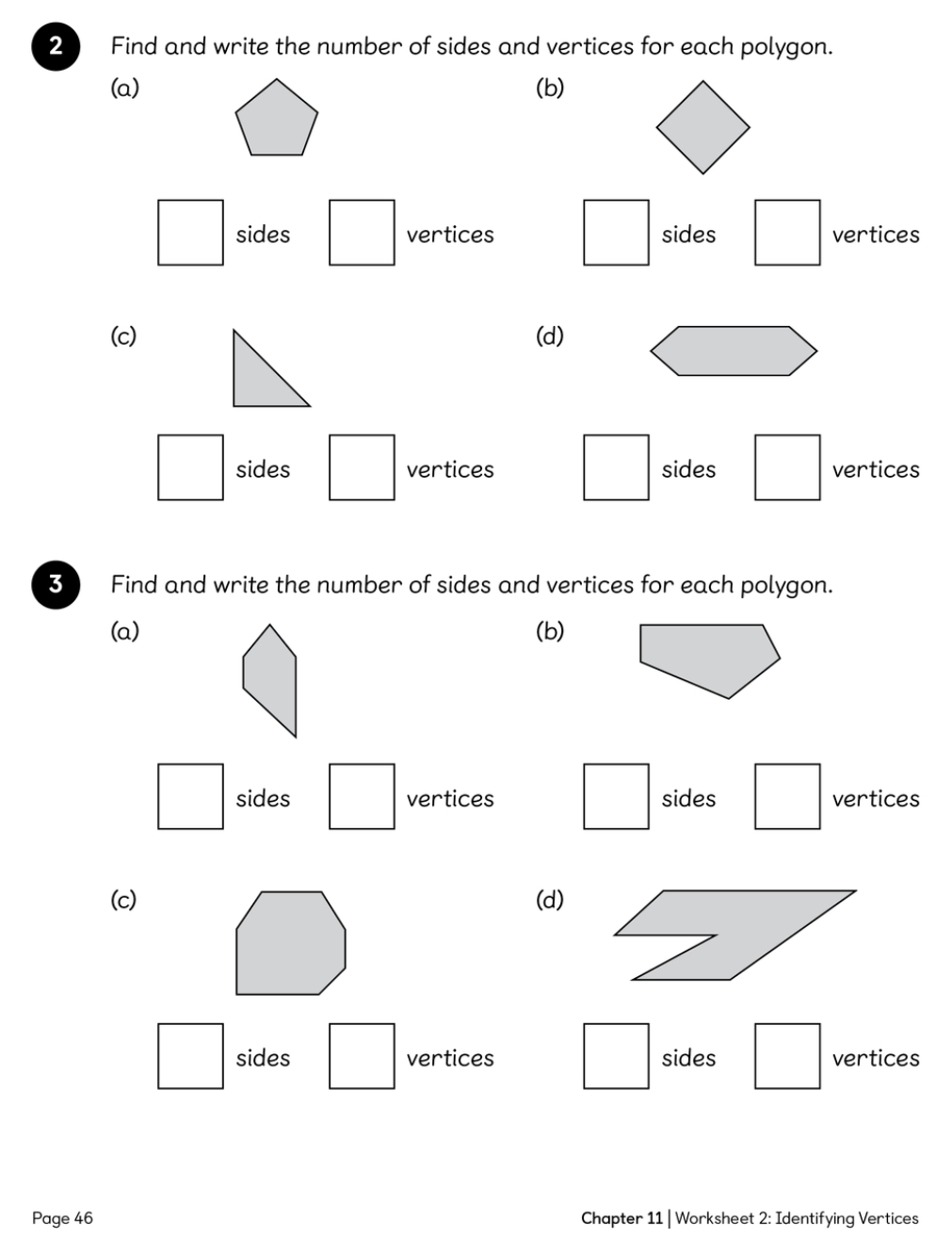 2 Find and write the number of sides and vertices for each polygon.

(a)

sides vertices

(b)

sides vertices

(c)

sides vertices

(d)

sides vertices

3 Find and write the number of sides and vertices for each polygon.

(a)

sides vertices

(b)

sides vertices

(c)

sides vertices

(d)

sides vertices

Page 46

Chapter 11 | Worksheet 2: Identifying Vertices