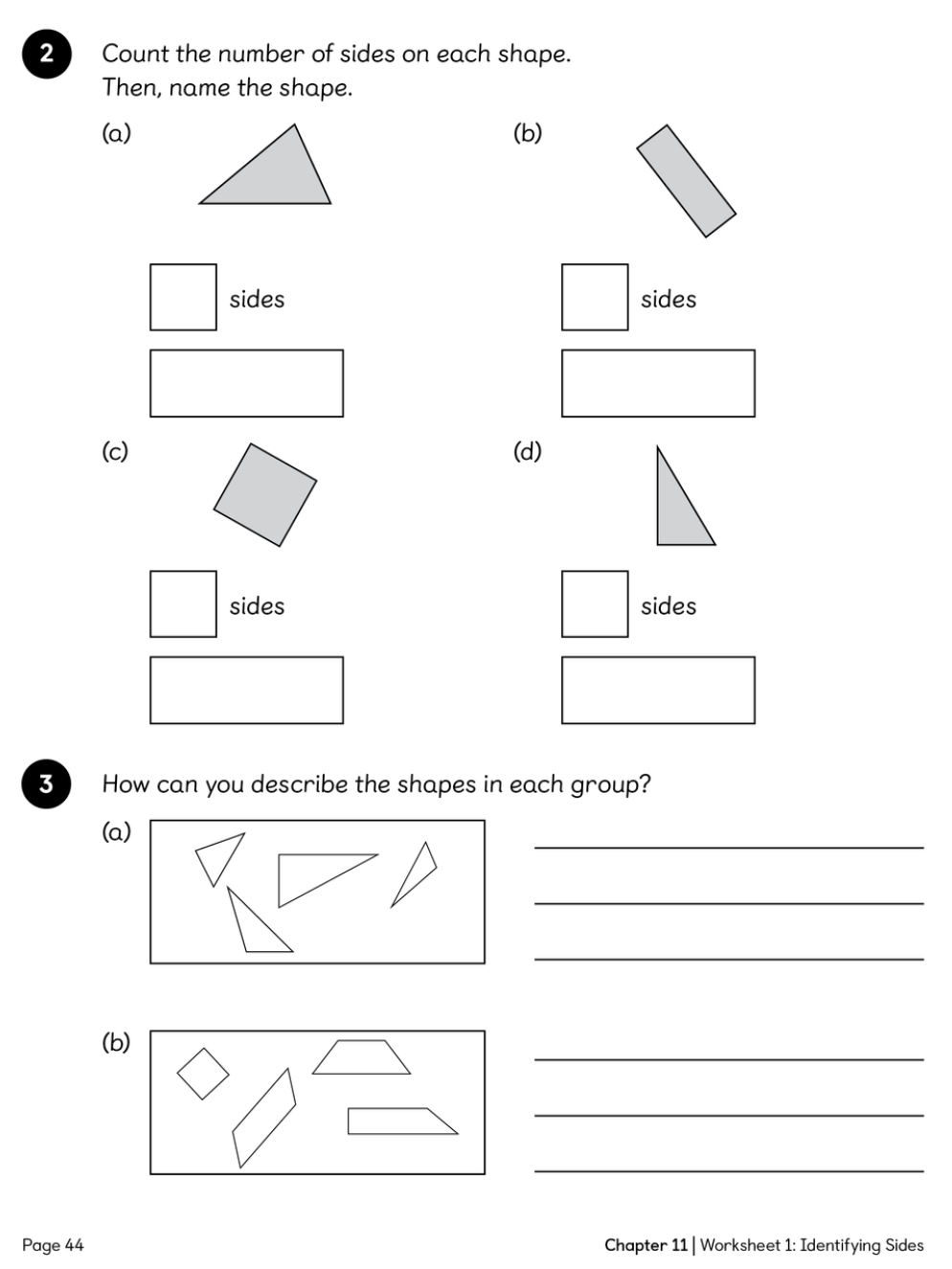 2 Count the number of sides on each shape.
Then, name the shape.

(a)

sides

(b)

sides

(c)

sides

(d)

sides

3 How can you describe the shapes in each group?

(a)

(b)

Page 44

Chapter 11 | Worksheet 1: Identifying Sides