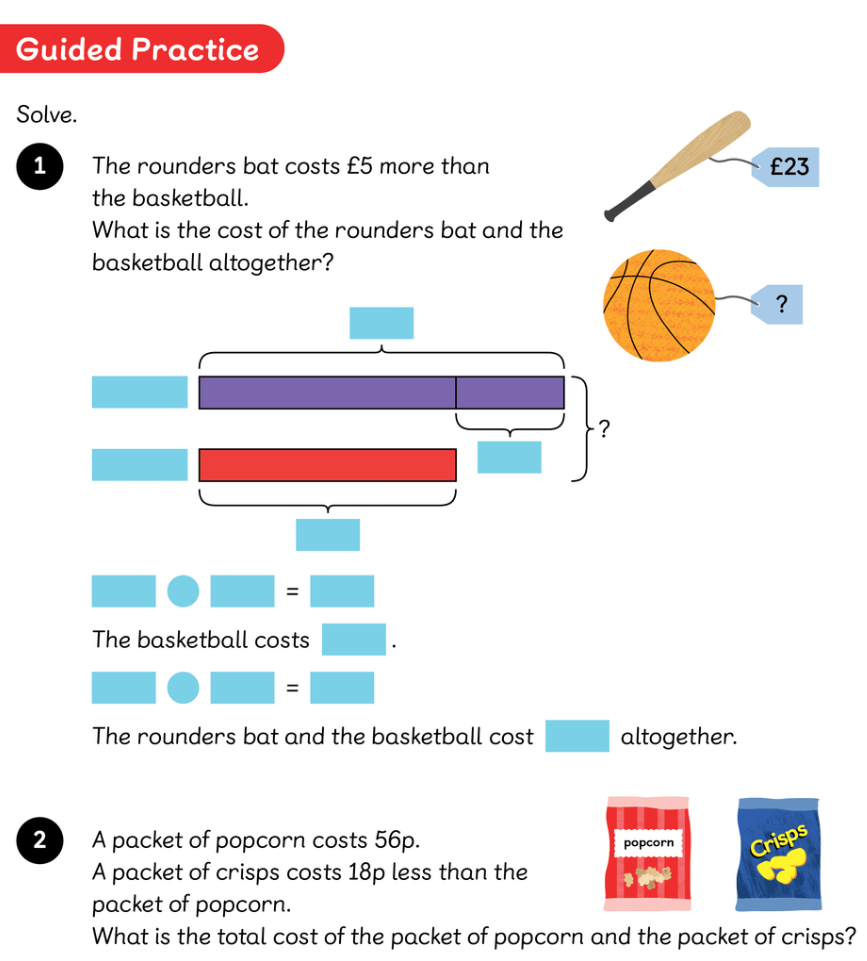 Guided Practice

Solve.

1 The rounders bat costs £5 more than the basketball.
What is the cost of the rounders bat and the basketball altogether?

£23

?

?

=

The basketball costs .

=

The rounders bat and the basketball cost altogether.

2 A packet of popcorn costs 56p.
A packet of crisps costs 18p less than the packet of popcorn.
What is the total cost of the packet of popcorn and the packet of crisps?

popcorn

Crisps