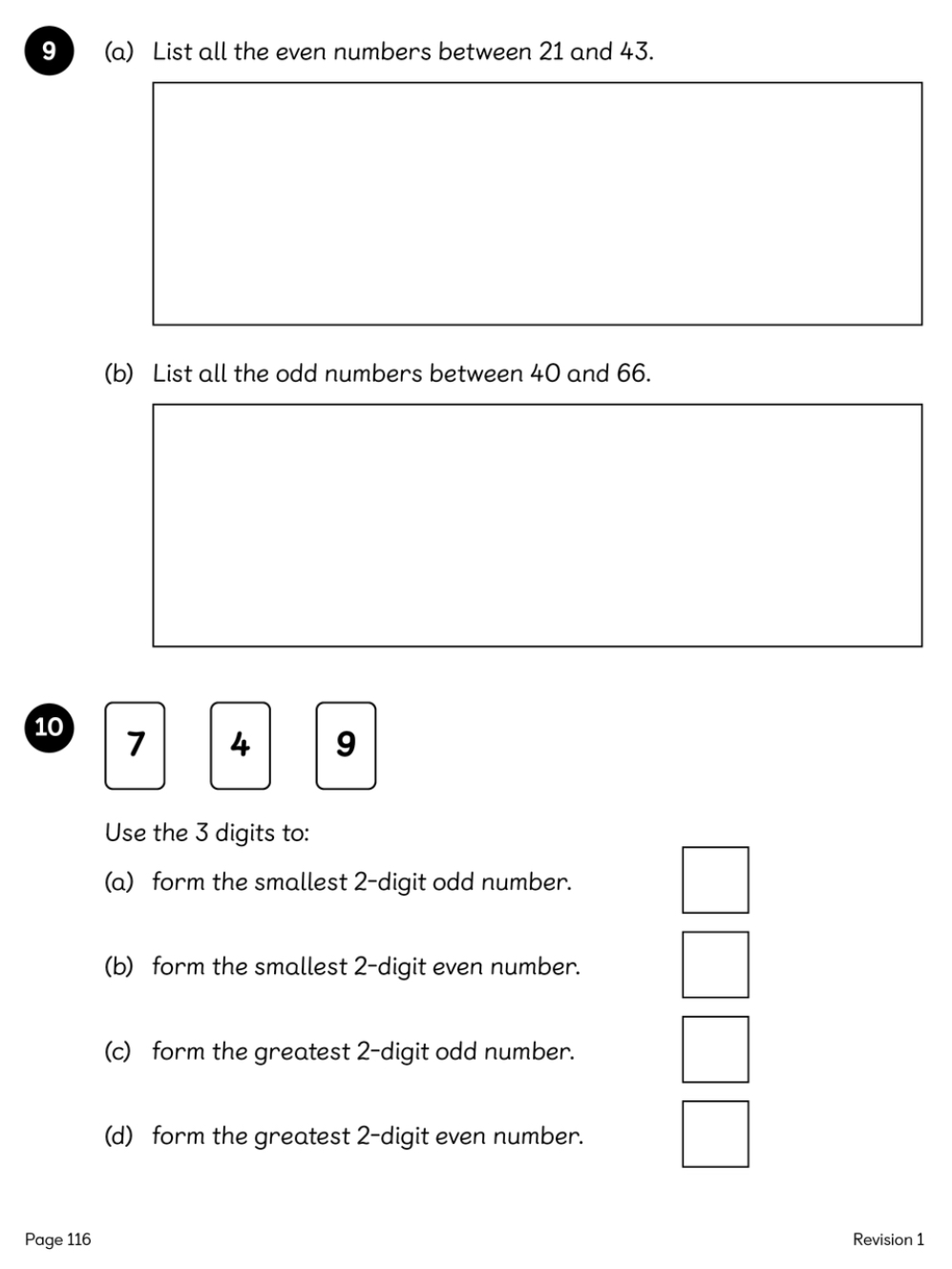 9 (a) List all the even numbers between 21 and 43.

(b) List all the odd numbers between 40 and 66.

10 7 4 9

Use the 3 digits to:

(a) form the smallest 2-digit odd number.

(b) form the smallest 2-digit even number.

(c) form the greatest 2-digit odd number.

(d) form the greatest 2-digit even number.

Page 116

Revision 1