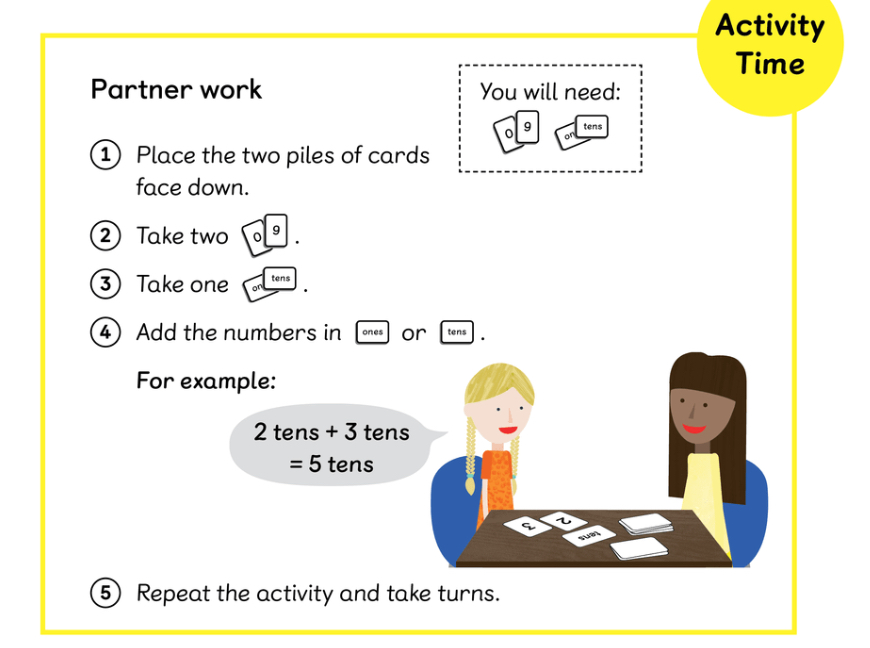 Activity Time

Partner work

You will need:
0 9 on tens

1 Place the two piles of cards face down.

2 Take two 0 9 .

3 Take one on tens .

4 Add the numbers in ones or tens .

For example:

2 tens + 3 tens = 5 tens

3 2 tens

5 Repeat the activity and take turns.