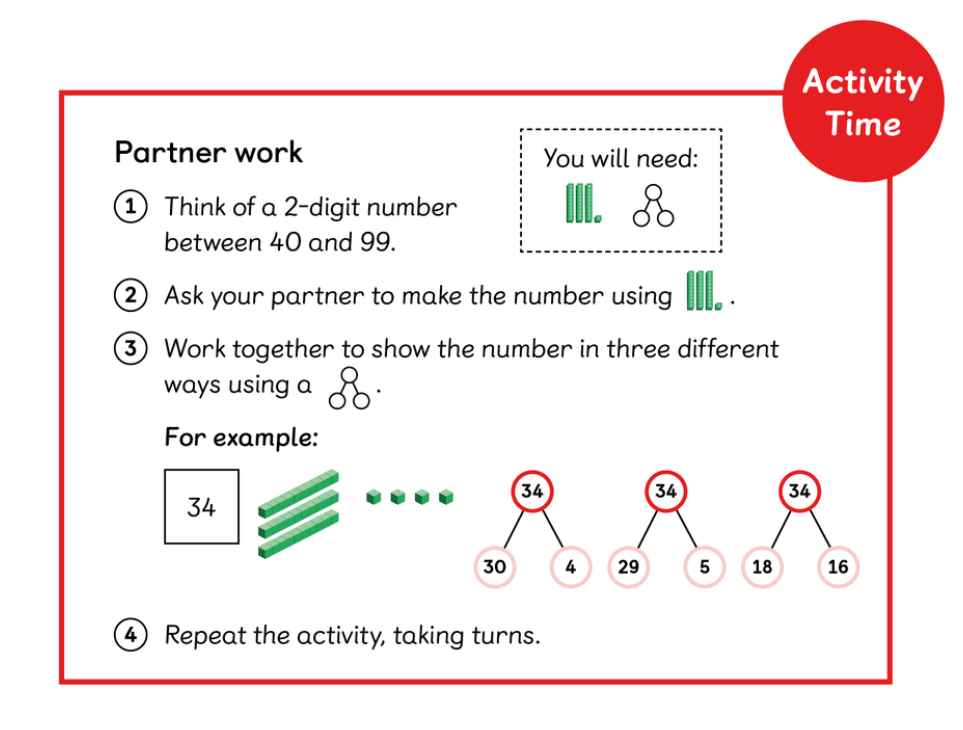 Activity Time

Partner work

You will need:

1 Think of a 2-digit number between 40 and 99.

2 Ask your partner to make the number using .

3 Work together to show the number in three different ways using a .

For example:

34

34

30 4

34

29 5

34

18 16

4 Repeat the activity, taking turns.