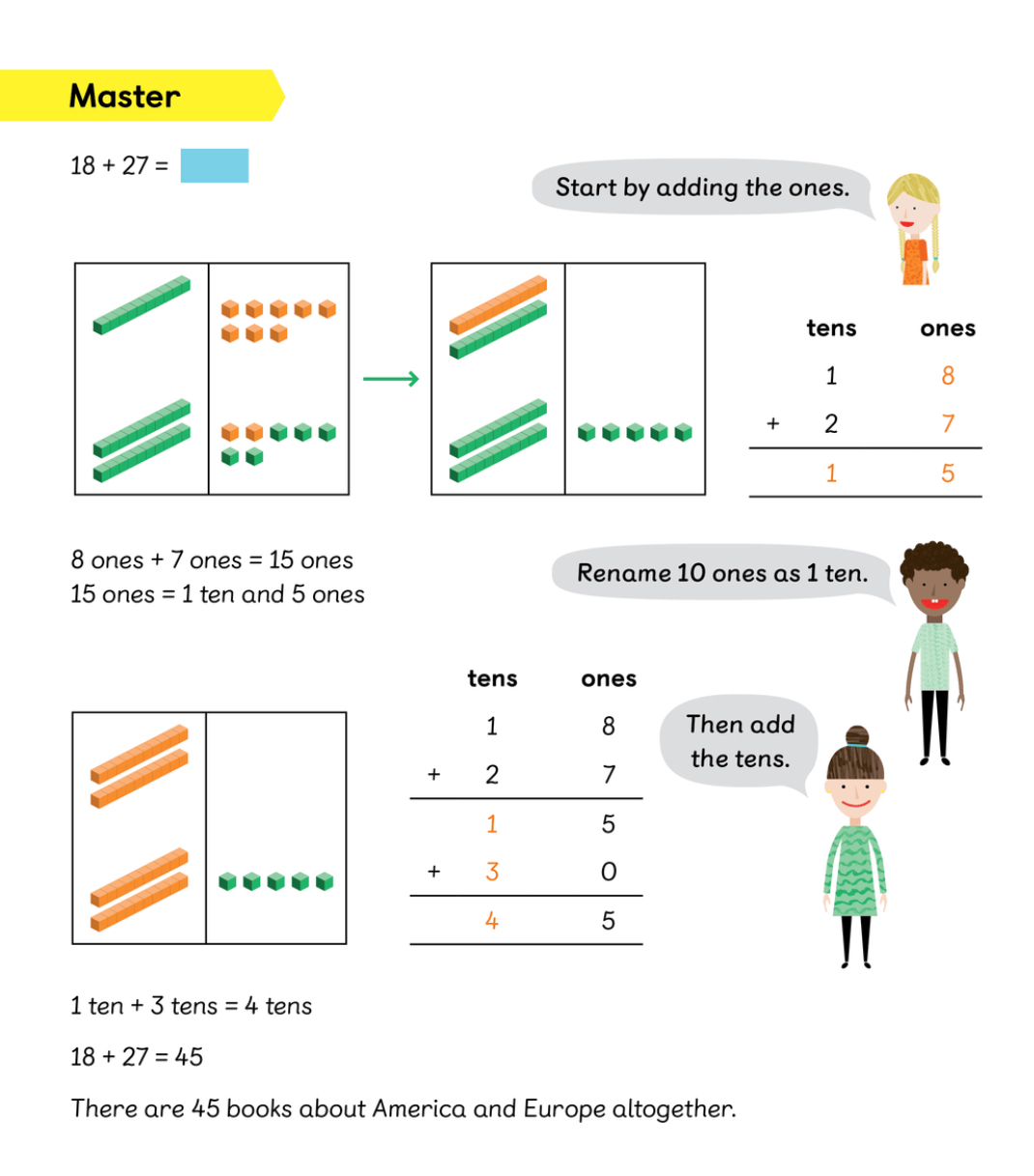 Master

18 + 27 = 

Start by adding the ones.

| | tens | ones |
|---|---|---|
| | 1 | 8 |
| + | 2 | 7 |
| | 1 | 5 |

8 ones + 7 ones = 15 ones
15 ones = 1 ten and 5 ones

Rename 10 ones as 1 ten.

| | tens | ones |
|---|---|---|
| | 1 | 8 |
| + | 2 | 7 |
| | 1 | 5 |
| + | 3 | 0 |
| | 4 | 5 |

Then add the tens.

1 ten + 3 tens = 4 tens

18 + 27 = 45

There are 45 books about America and Europe altogether.