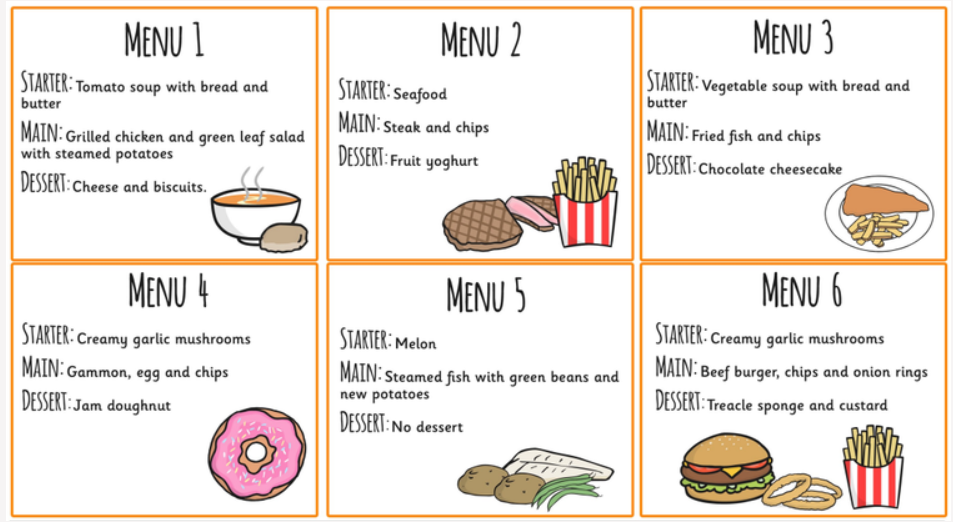 MENU 1

STARTER: Tomato soup with bread and butter

MAIN: Grilled chicken and green leaf salad with steamed potatoes

DESSERT: Cheese and biscuits.

MENU 2

STARTER: Seafood

MAIN: Steak and chips

DESSERT: Fruit yoghurt

MENU 3

STARTER: Vegetable soup with bread and butter

MAIN: Fried fish and chips

DESSERT: Chocolate cheesecake

MENU 4

STARTER: Creamy garlic mushrooms

MAIN: Gammon, egg and chips

DESSERT: Jam doughnut

MENU 5

STARTER: Melon

MAIN: Steamed fish with green beans and new potatoes

DESSERT: No dessert

MENU 6

STARTER: Creamy garlic mushrooms

MAIN: Beef burger, chips and onion rings

DESSERT: Treacle sponge and custard