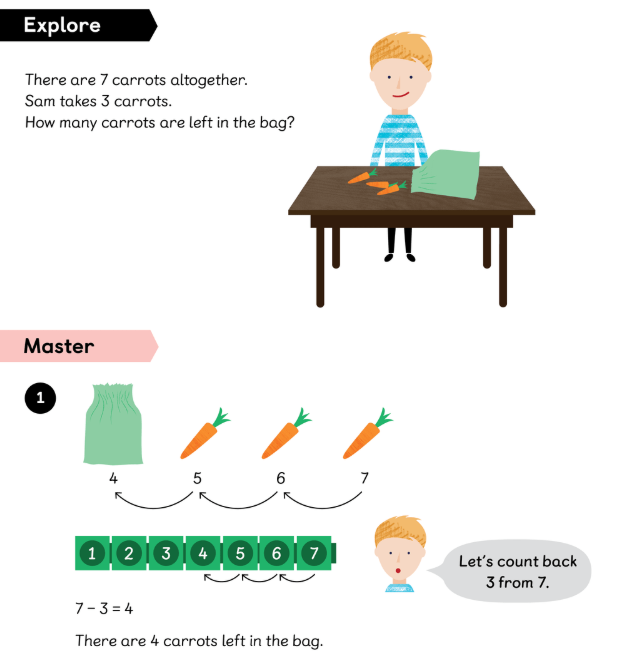 Explore

There are 7 carrots altogether.
Sam takes 3 carrots.
How many carrots are left in the bag?

Master

1

4 5 6 7

1 2 3 4 5 6 7

Let's count back 3 from 7.

$7 - 3 = 4$

There are 4 carrots left in the bag.