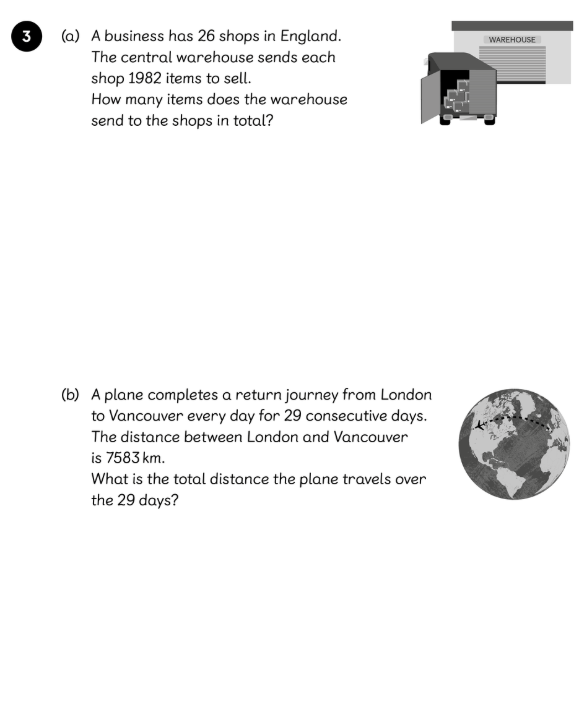 3

(a) A business has 26 shops in England. The central warehouse sends each shop 1982 items to sell. How many items does the warehouse send to the shops in total?

WAREHOUSE

(b) A plane completes a return journey from London to Vancouver every day for 29 consecutive days. The distance between London and Vancouver is 7583 km. What is the total distance the plane travels over the 29 days?