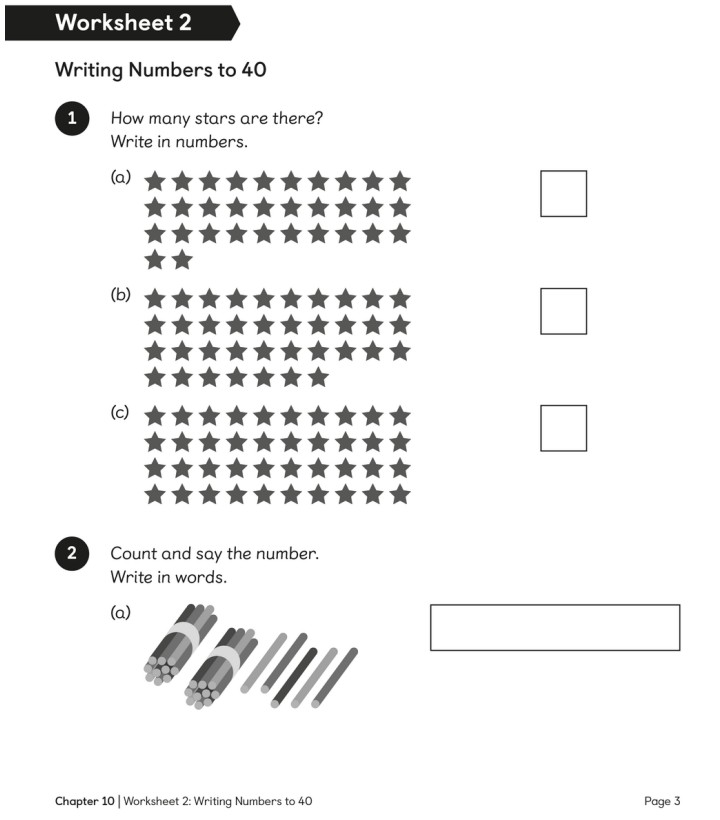 Worksheet 2

Writing Numbers to 40

1 How many stars are there?
Write in numbers.

(a)

(b)

(c)

2 Count and say the number.
Write in words.

(a)

Chapter 10 | Worksheet 2: Writing Numbers to 40

Page 3