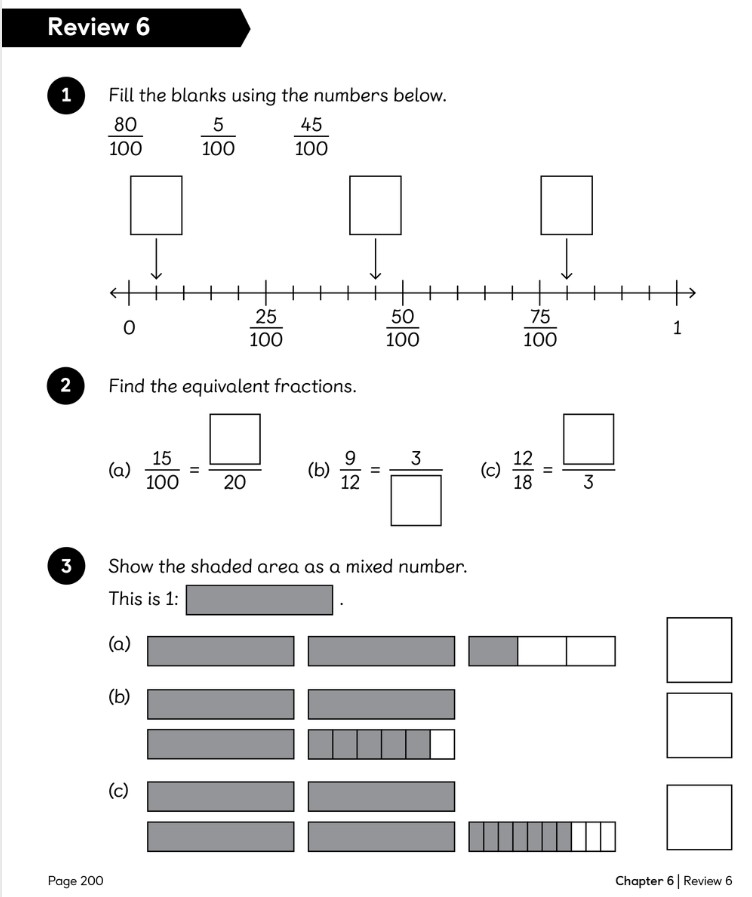 Review 6

1 Fill the blanks using the numbers below.

$\frac{80}{100}$ $\frac{5}{100}$ $\frac{45}{100}$

0 $\frac{25}{100}$ $\frac{50}{100}$ $\frac{75}{100}$ 1

2 Find the equivalent fractions.

(a) $\frac{15}{100} = \frac{\square}{20}$ (b) $\frac{9}{12} = \frac{3}{\square}$ (c) $\frac{12}{18} = \frac{\square}{3}$

3 Show the shaded area as a mixed number.

This is 1: .

(a)

(b)

(c)

Page 200

Chapter 6 | Review 6