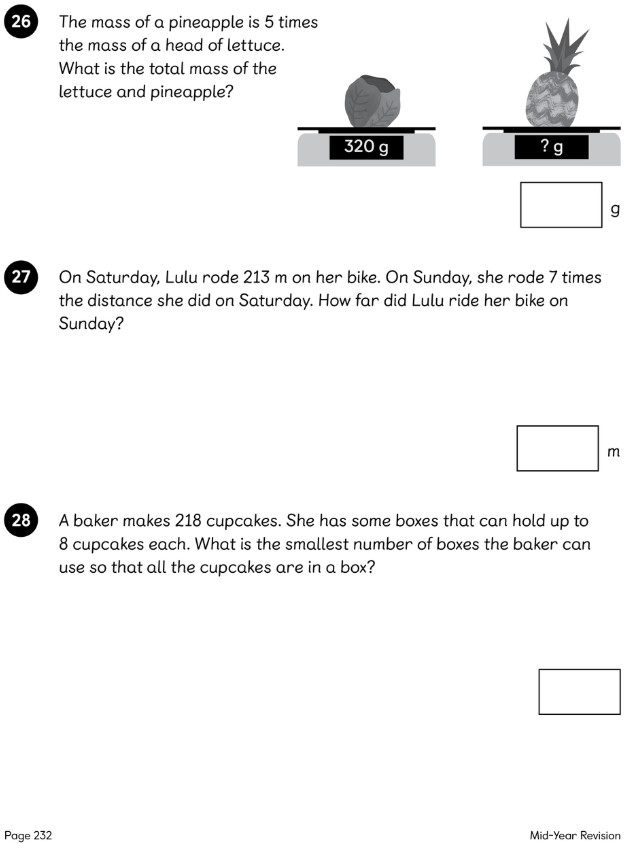 26 The mass of a pineapple is 5 times the mass of a head of lettuce. What is the total mass of the lettuce and pineapple?

320 g

? g

g

27 On Saturday, Lulu rode 213 m on her bike. On Sunday, she rode 7 times the distance she did on Saturday. How far did Lulu ride her bike on Sunday?

m

28 A baker makes 218 cupcakes. She has some boxes that can hold up to 8 cupcakes each. What is the smallest number of boxes the baker can use so that all the cupcakes are in a box?

Page 232

Mid-Year Revision