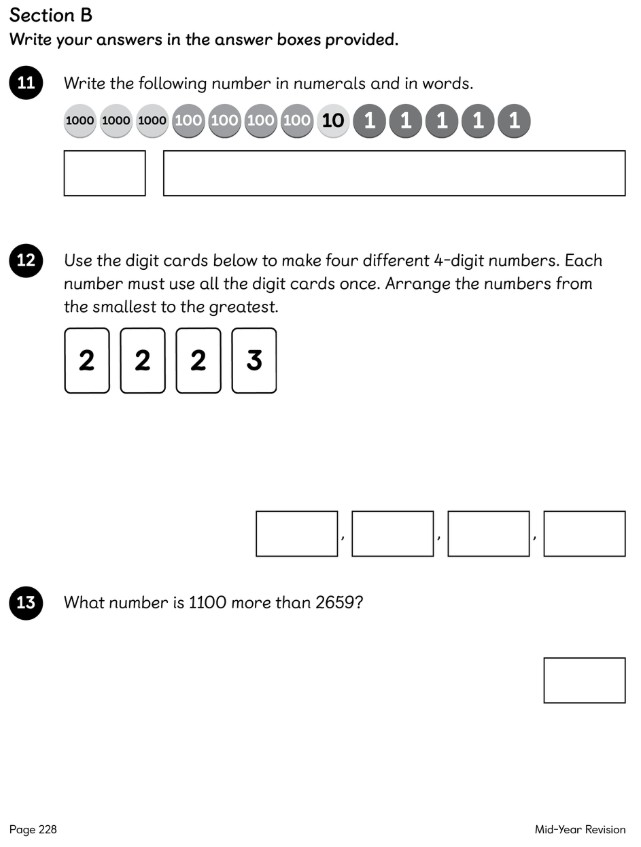 Section B
Write your answers in the answer boxes provided.

11 Write the following number in numerals and in words.

1000 1000 1000 100 100 100 100 10 1 1 1 1 1

12 Use the digit cards below to make four different 4-digit numbers. Each number must use all the digit cards once. Arrange the numbers from the smallest to the greatest.

2 2 2 3

, , ,

13 What number is 1100 more than 2659?

Page 228

Mid-Year Revision